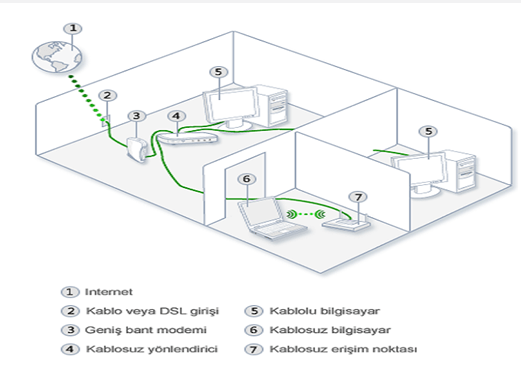 1
2
3
4
5
5
6
7

1 Internet
2 Kablo veya DSL girişi
3 Geniş bant modemi
4 Kablosuz yönlendirici
5 Kablolu bilgisayar
6 Kablosuz bilgisayar
7 Kablosuz erişim noktası